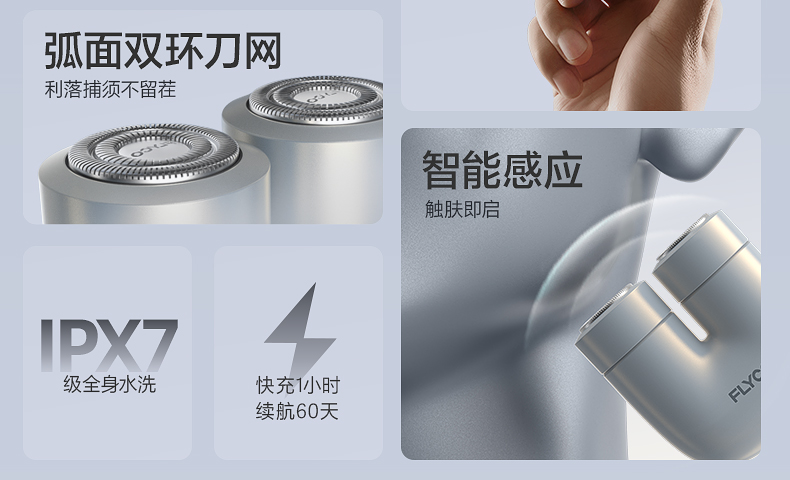 弧面双环刀网
利落捕须不留茬

智能感应
触肤即启

IPX7
级全身水洗

快充1小时
续航60天

FLYC