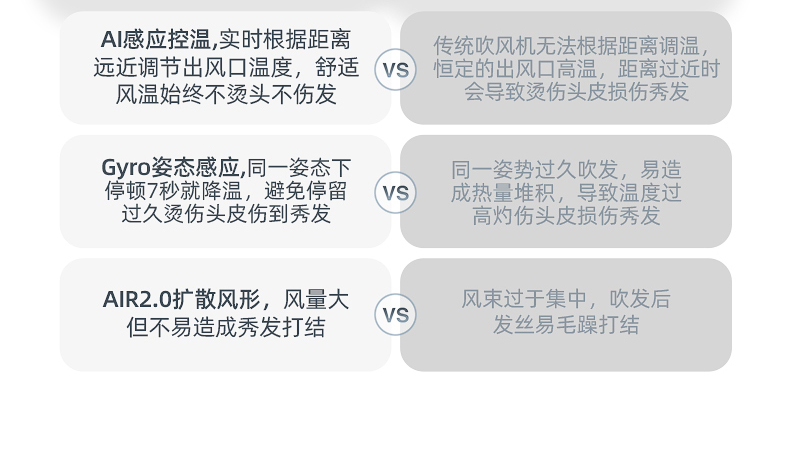 AI感应控温,实时根据距离远近调节出风口温度，舒适风温始终不烫头不伤发

VS

传统吹风机无法根据距离调温，恒定的出风口高温，距离过近时会导致烫伤头皮损伤秀发

Gyro姿态感应,同一姿态下停顿7秒就降温，避免停留过久烫伤头皮伤到秀发

VS

同一姿势过久吹发，易造成热量堆积，导致温度过高灼伤头皮损伤秀发

AIR2.0扩散风形，风量大但不易造成秀发打结

VS

风束过于集中，吹发后发丝易毛躁打结