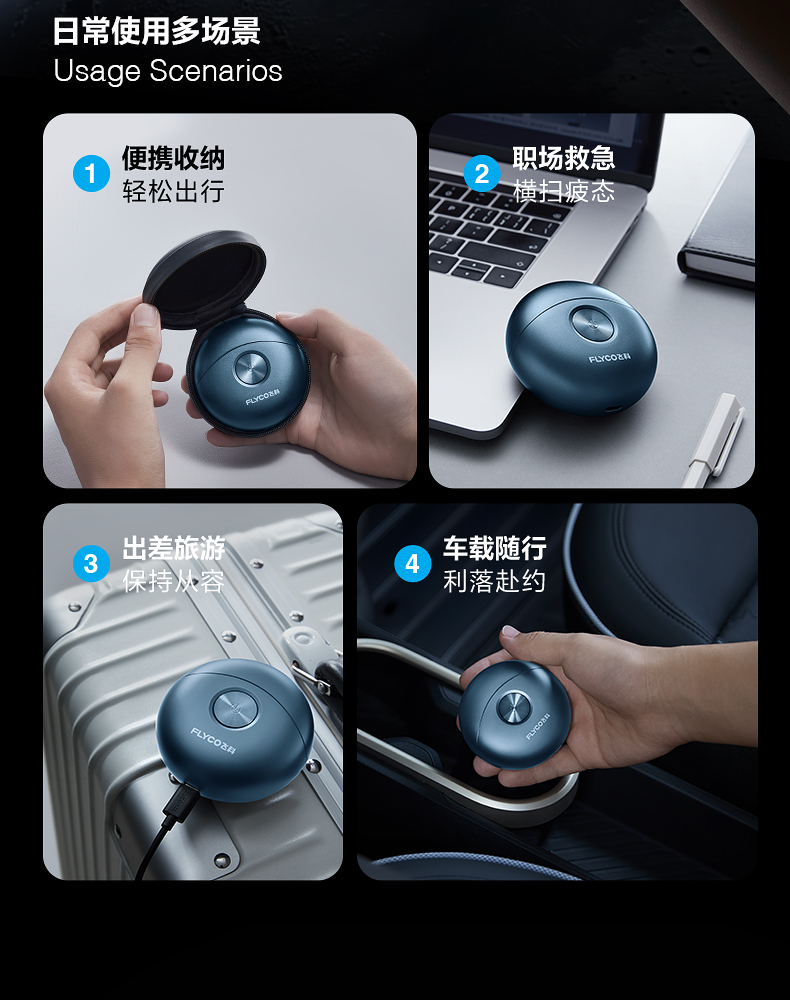 日常使用多场景
Usage Scenarios

1 便携收纳
轻松出行

FLYCO飞科

2 职场救急
横扫疲态

FLYCO飞科

3 出差旅游
保持从容

FLYCO飞科

4 车载随行
利落赴约

FLYCO飞科