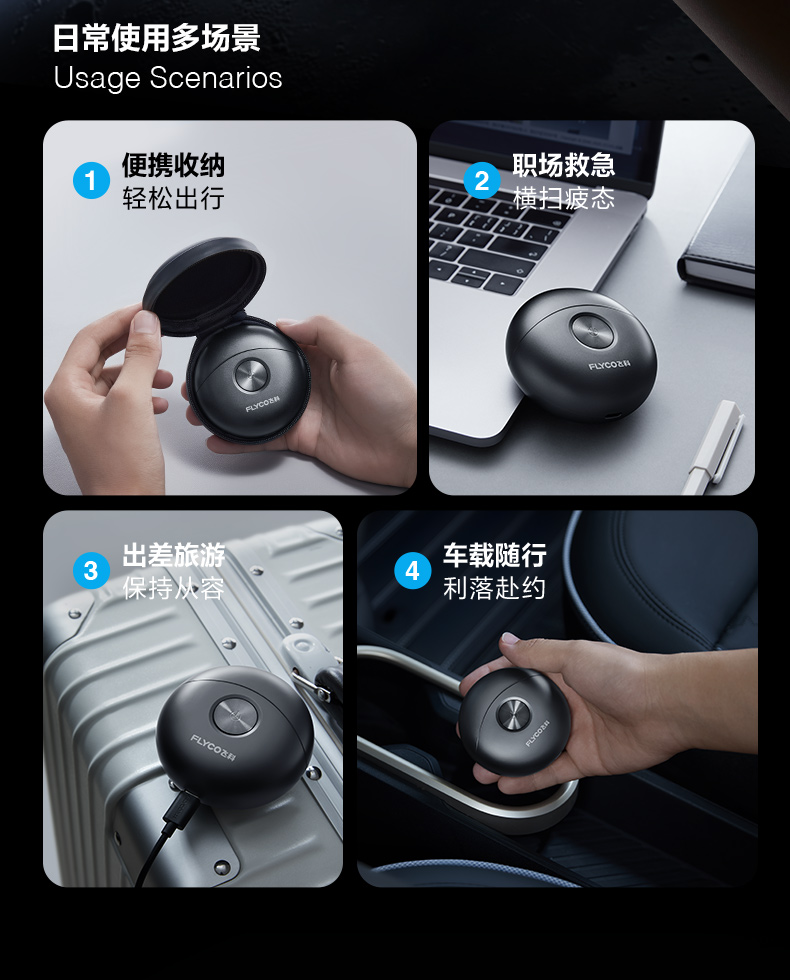 日常使用多场景
Usage Scenarios

1 便携收纳
轻松出行

FLYCO飞科

2 职场救急
横扫疲态

FLYCO飞科

3 出差旅游
保持从容

FLYCO飞科

4 车载随行
利落赴约

FLYCO飞科